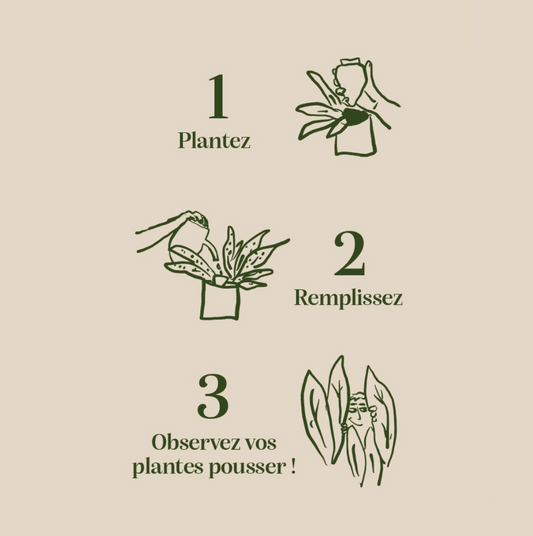 1
Plantez

2
Remplissez

3
Observez vos plantes pousser !