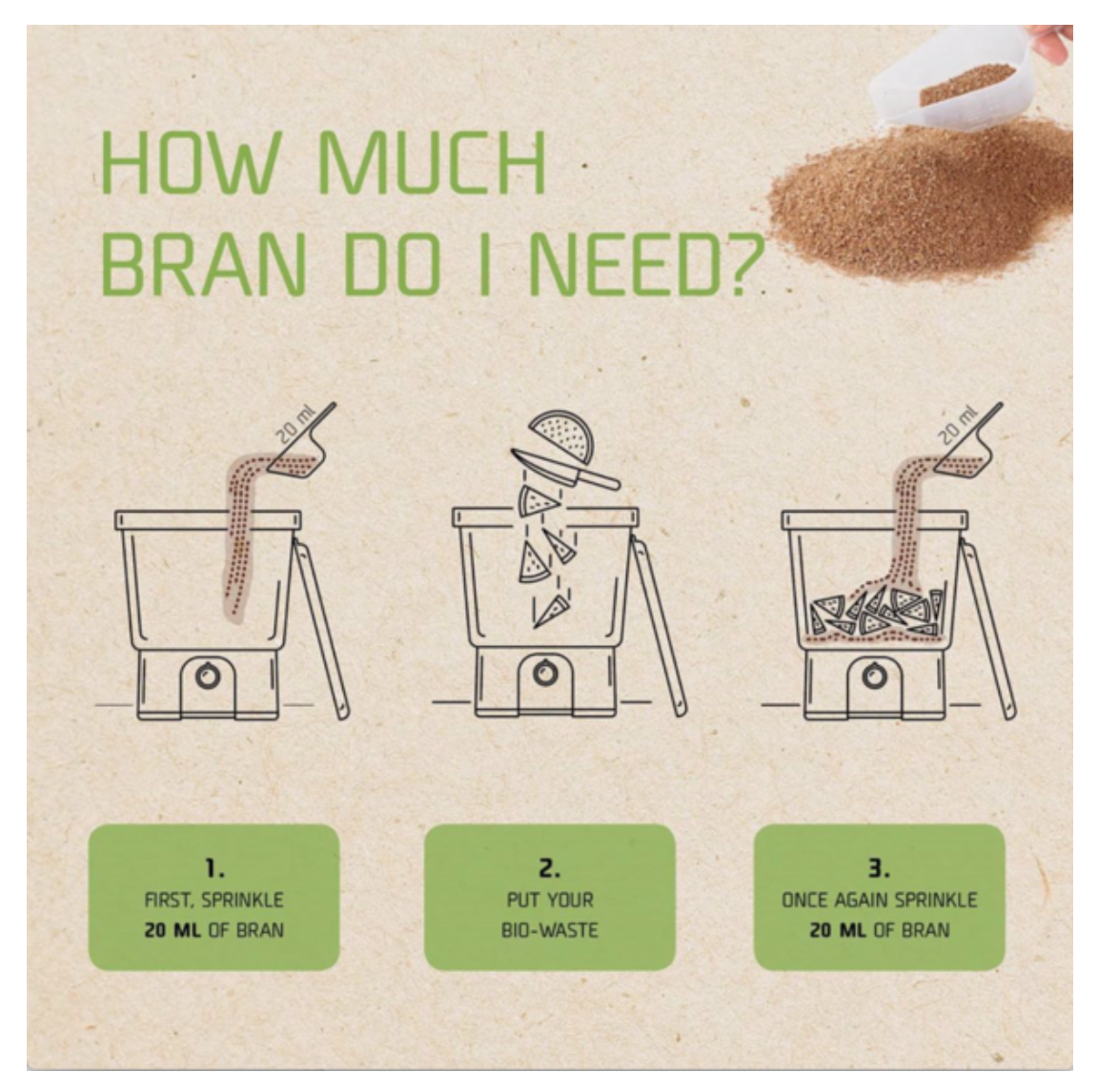 HOW MUCH BRAN DO I NEED?

20 ml

20 ml

1.
FIRST, SPRINKLE
20 ML OF BRAN

2.
PUT YOUR
BIO-WASTE

3.
ONCE AGAIN SPRINKLE
20 ML OF BRAN